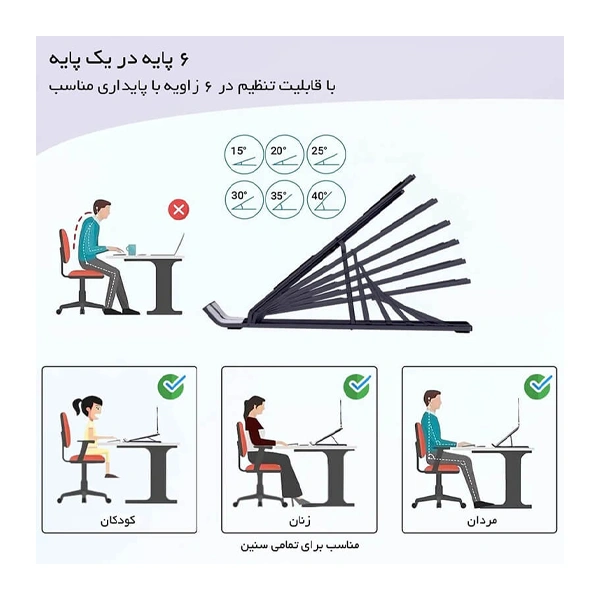 ۶ پایه در یک پایه
با قابلیت تنظیم در ۶ زاویه با پایداری مناسب

15°
20°
25°
30°
35°
40°

مردان
زنان
کودکان

مناسب برای تمامی سنین